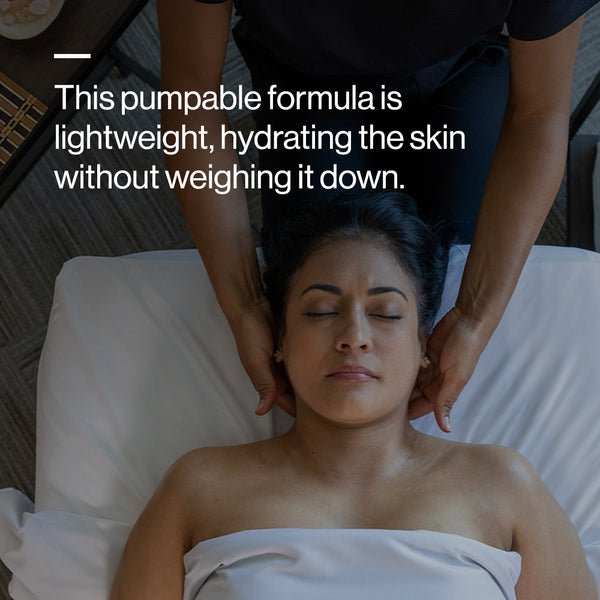 This pumpable formula is lightweight, hydrating the skin without weighing it down.