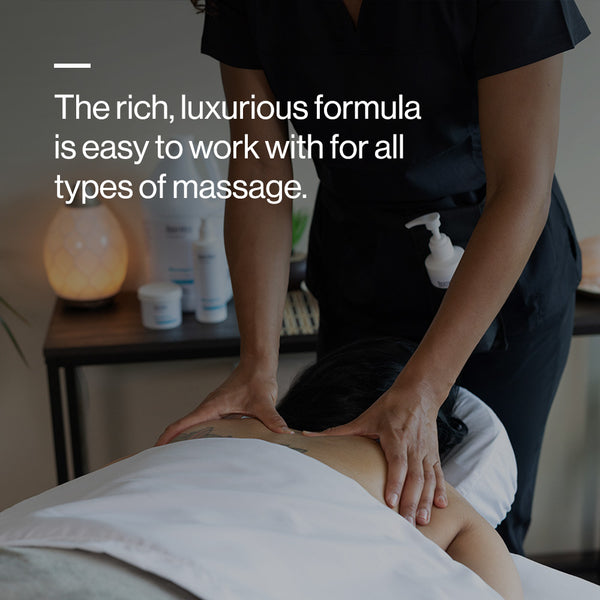 The rich, luxurious formula is easy to work with for all types of massage.