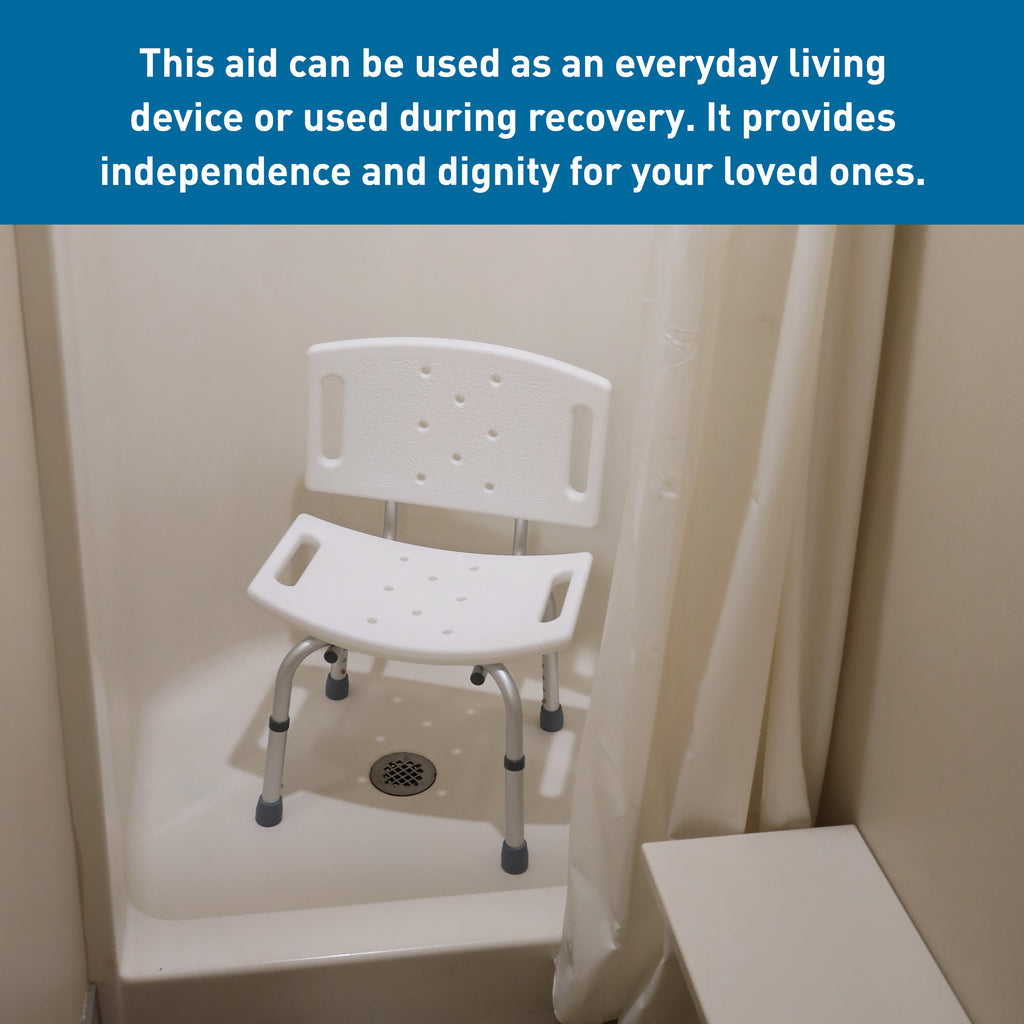 This aid can be used as an everyday living device or used during recovery. It provides independence and dignity for your loved ones.