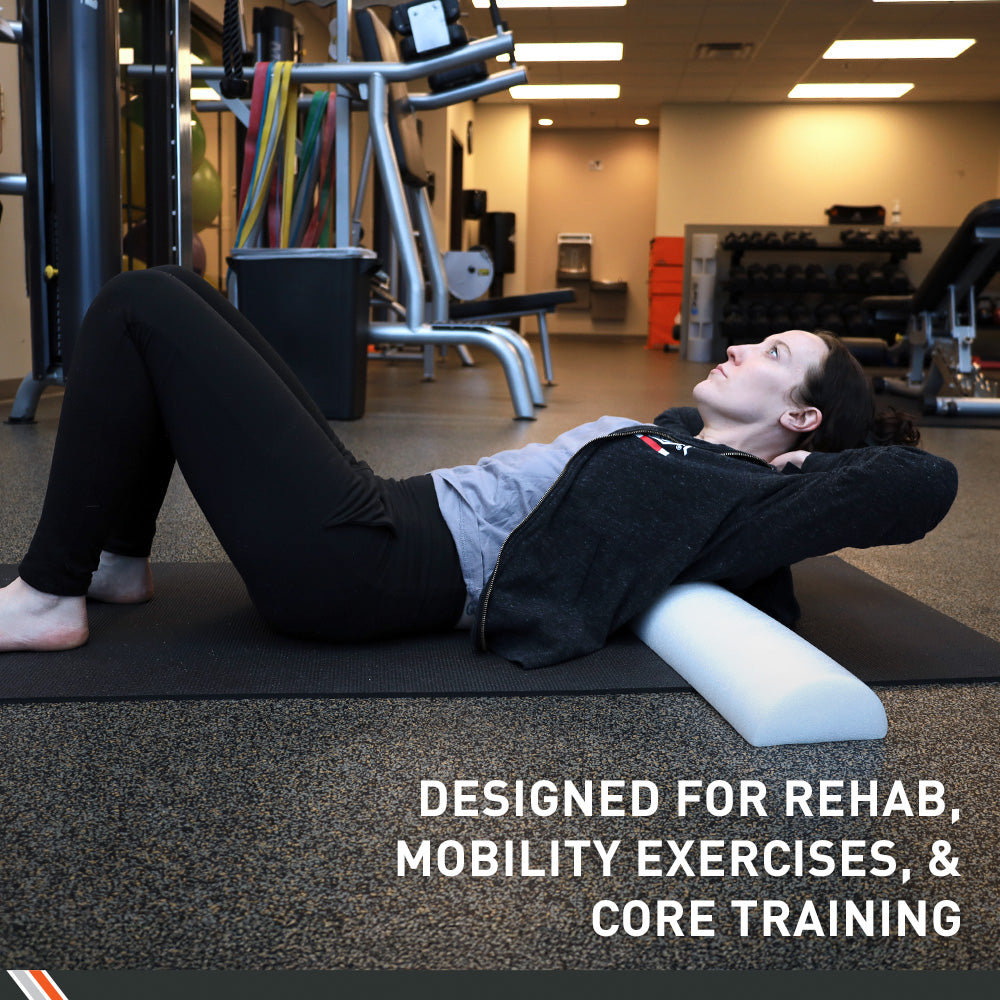 DESIGNED FOR REHAB, MOBILITY EXERCISES, & CORE TRAINING