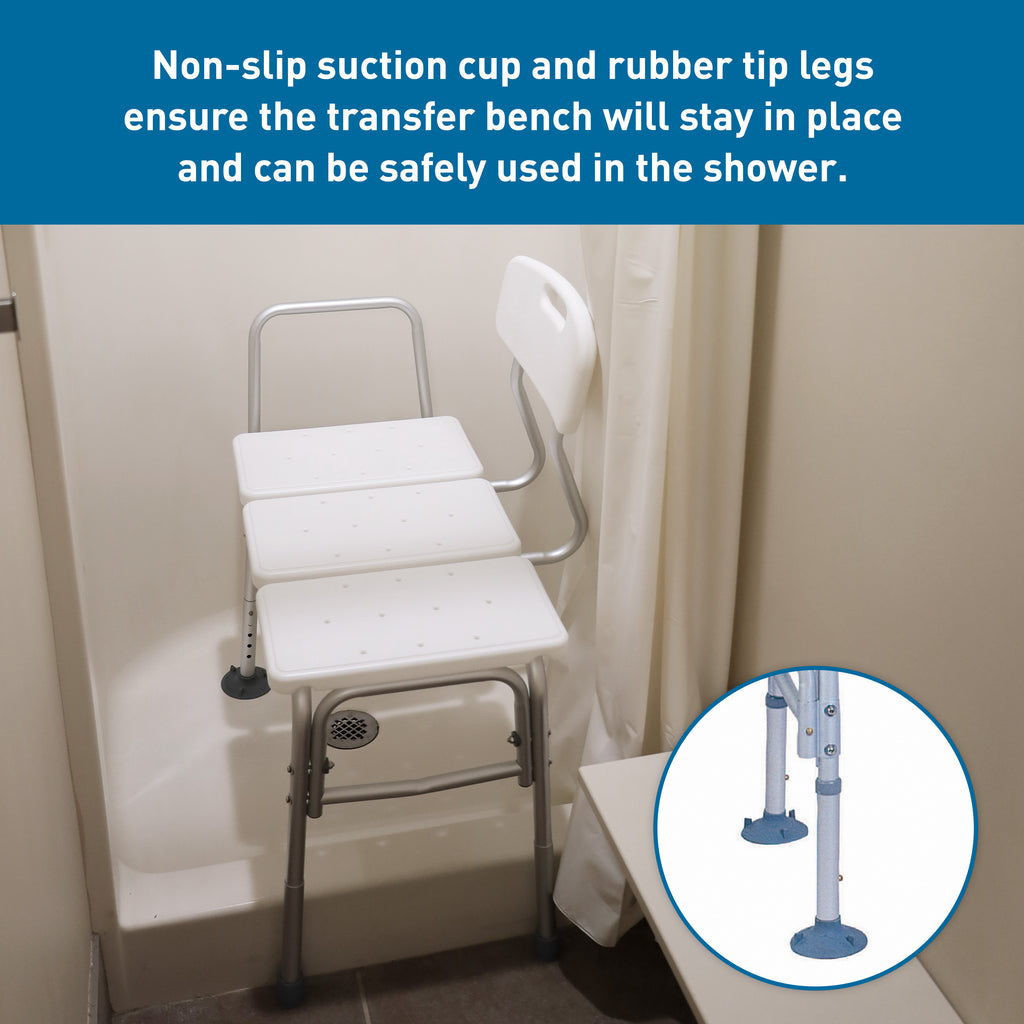 Non-slip suction cup and rubber tip legs ensure the transfer bench will stay in place and can be safely used in the shower.