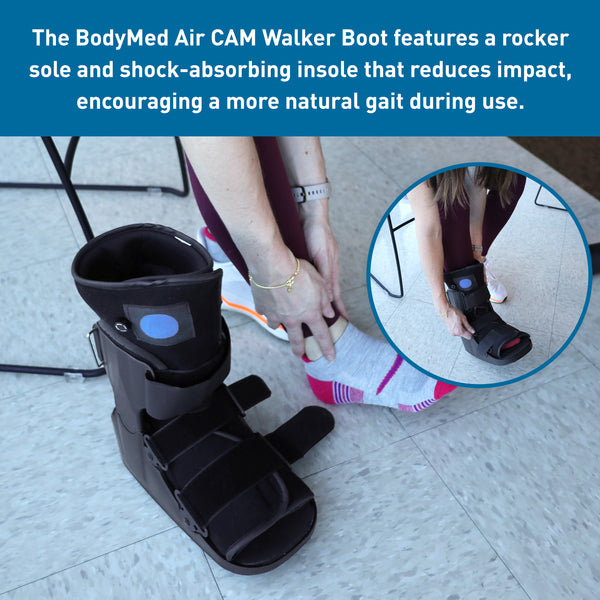 The BodyMed Air CAM Walker Boot features a rocker sole and shock-absorbing insole that reduces impact, encouraging a more natural gait during use.