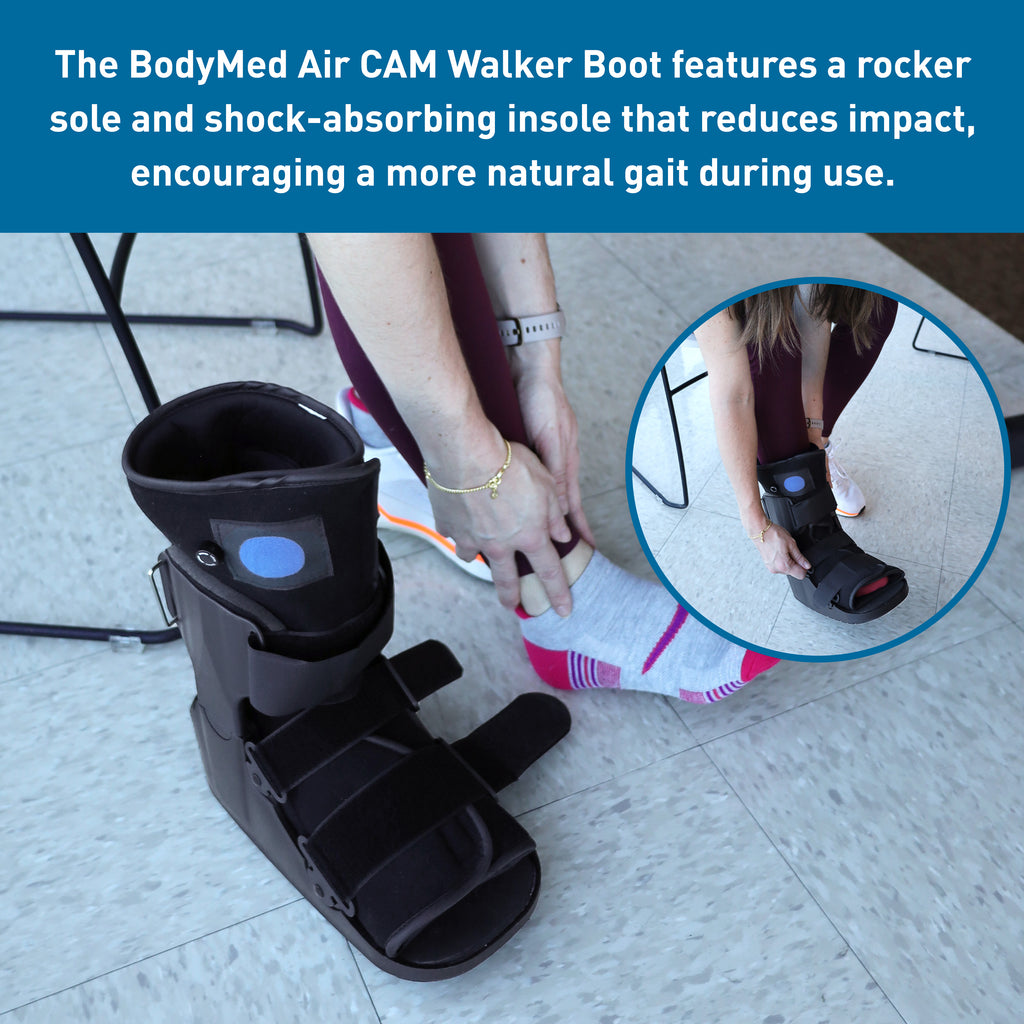 The BodyMed Air CAM Walker Boot features a rocker sole and shock-absorbing insole that reduces impact, encouraging a more natural gait during use.