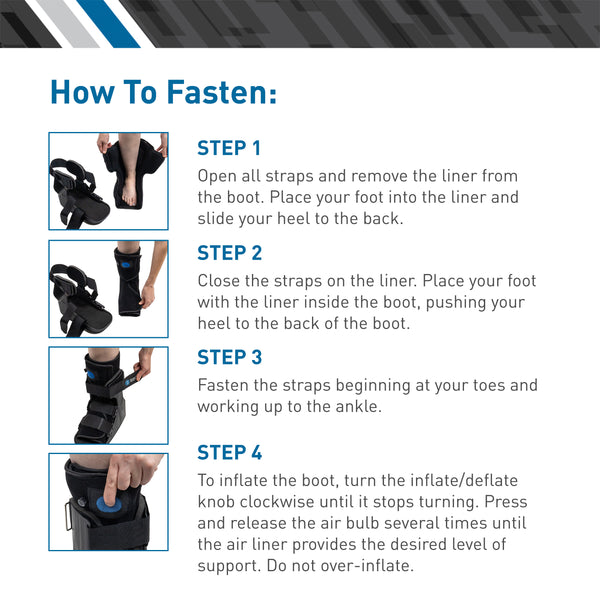 How To Fasten:

STEP 1
Open all straps and remove the liner from the boot. Place your foot into the liner and slide your heel to the back.

STEP 2
Close the straps on the liner. Place your foot with the liner inside the boot, pushing your heel to the back of the boot.

STEP 3
Fasten the straps beginning at your toes and working up to the ankle.

STEP 4
To inflate the boot, turn the inflate/deflate knob clockwise until it stops turning. Press and release the air bulb several times until the air liner provides the desired level of support. Do not over-inflate.