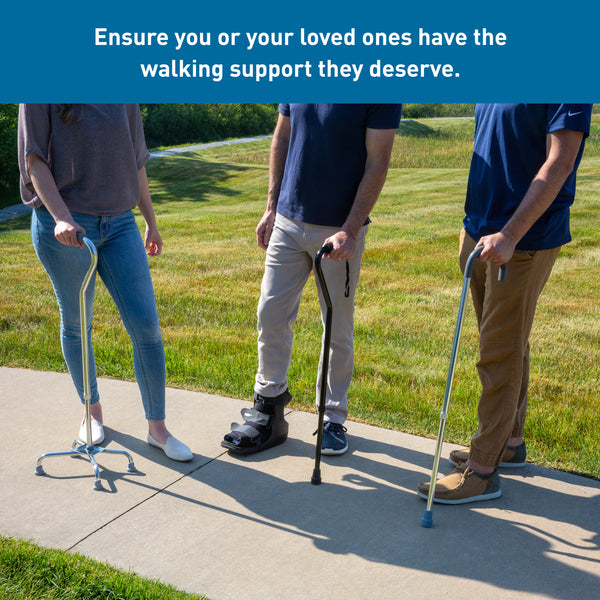 Ensure you or your loved ones have the walking support they deserve.