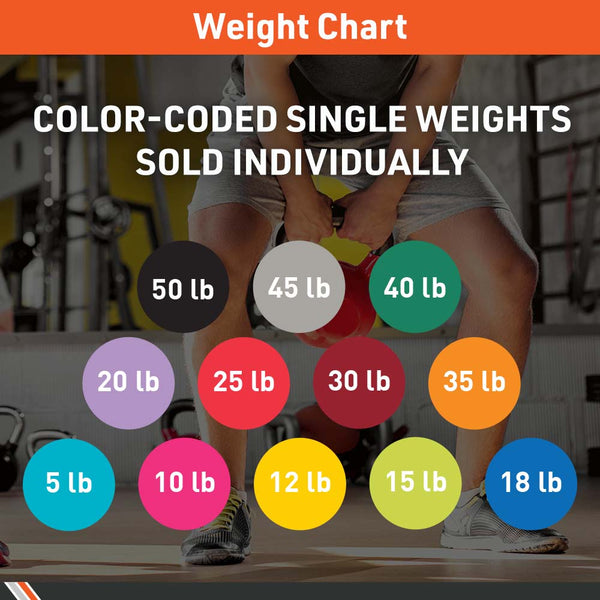 Weight Chart

COLOR-CODED SINGLE WEIGHTS SOLD INDIVIDUALLY

50 lb
45 lb
40 lb

20 lb
25 lb
30 lb
35 lb

5 lb
10 lb
12 lb
15 lb
18 lb