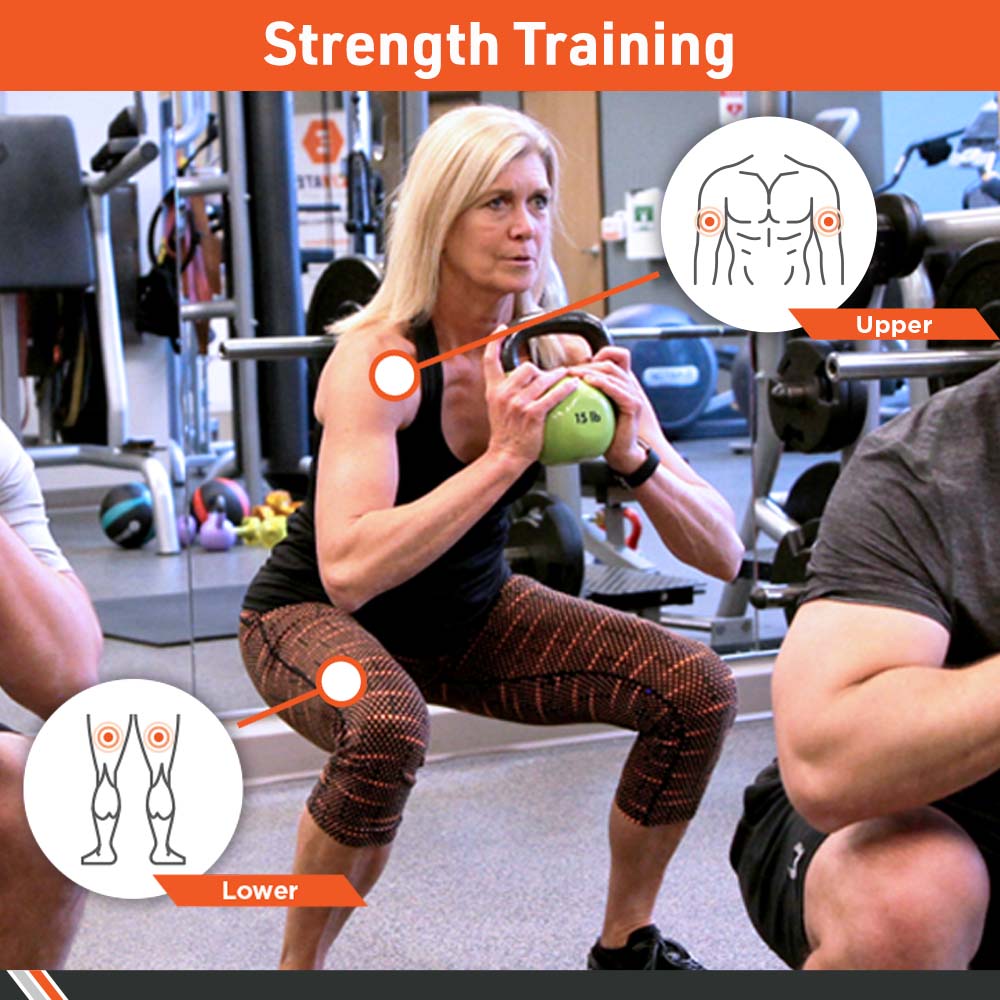 Strength Training

Upper

15 lb

Lower