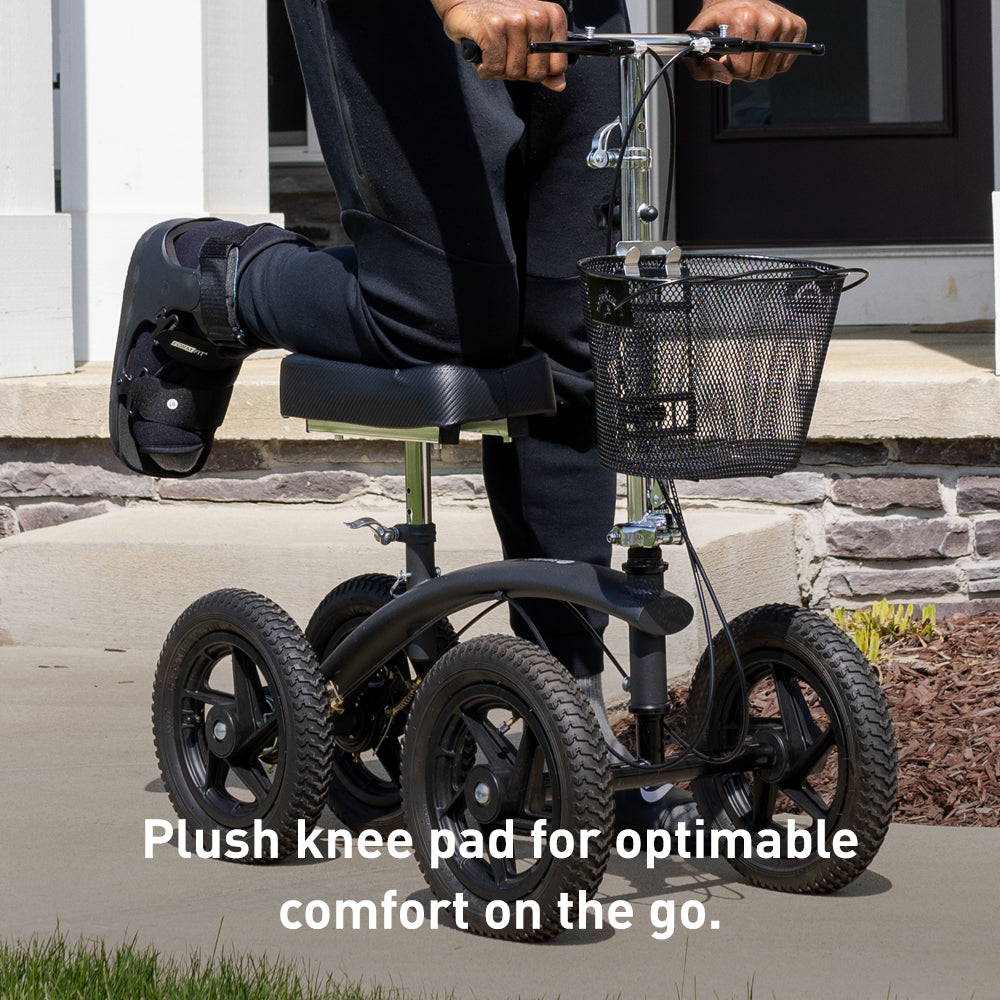 Plush knee pad for optimable comfort on the go.