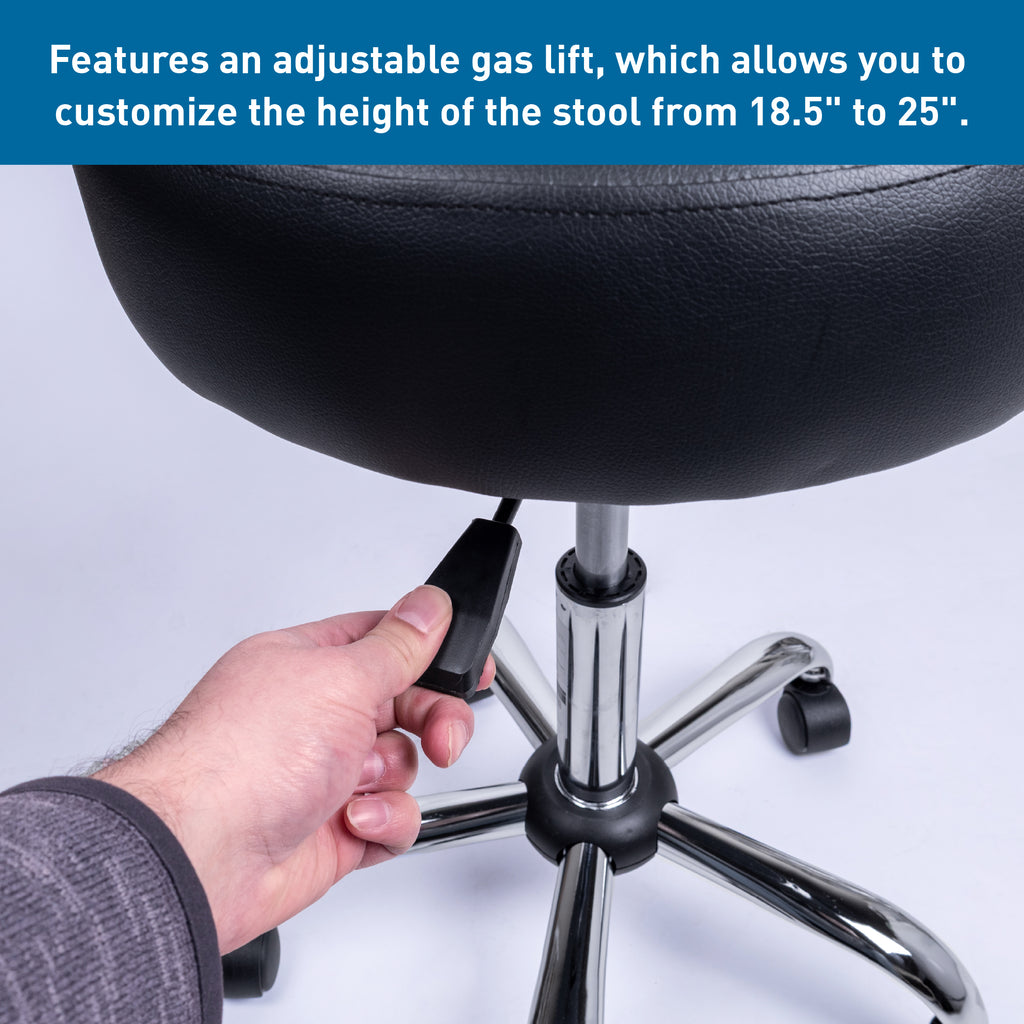 Features an adjustable gas lift, which allows you to customize the height of the stool from 18.5" to 25".