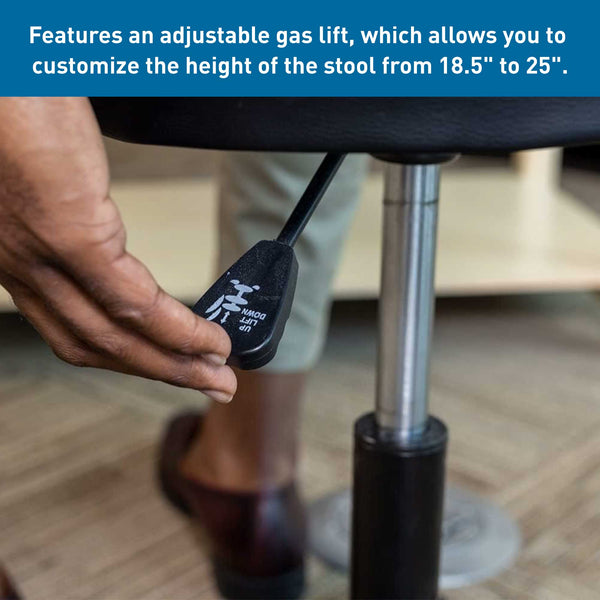 Features an adjustable gas lift, which allows you to customize the height of the stool from 18.5" to 25".

UP
LIFT
DOWN